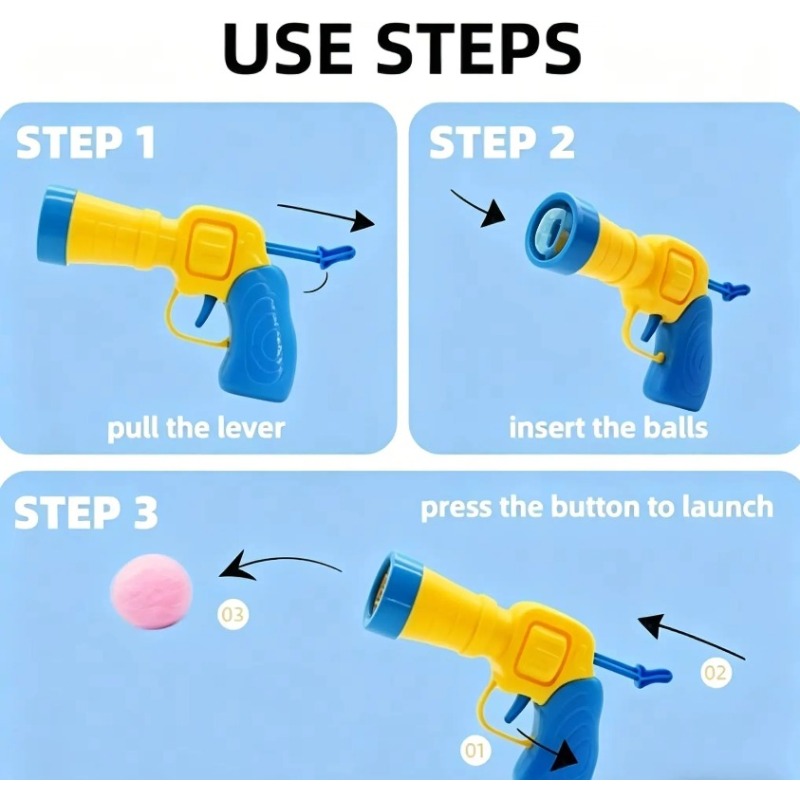 USE STEPS

STEP 1

pull the lever

STEP 2

insert the balls

STEP 3

press the button to launch

03

02

01